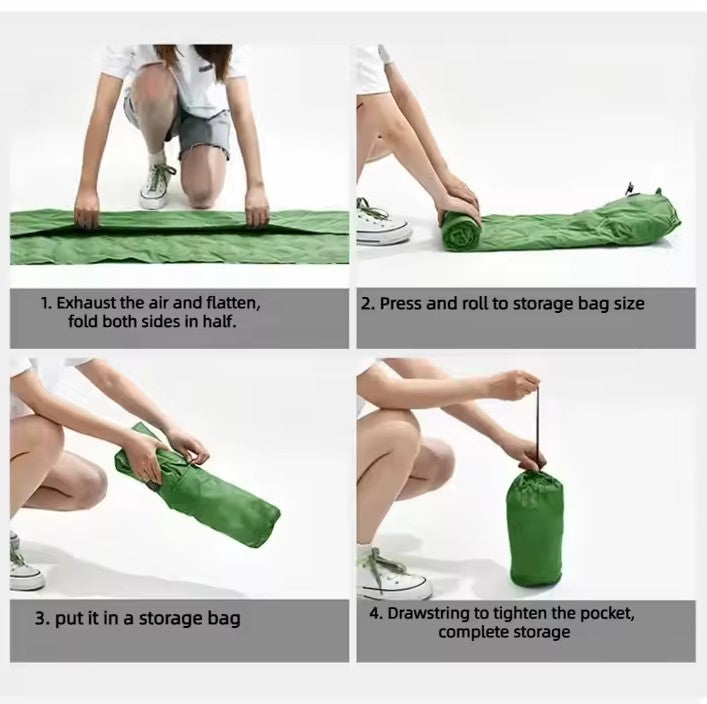 1. Exhaust the air and flatten, fold both sides in half.

2. Press and roll to storage bag size

3. put it in a storage bag

4. Drawstring to tighten the pocket, complete storage