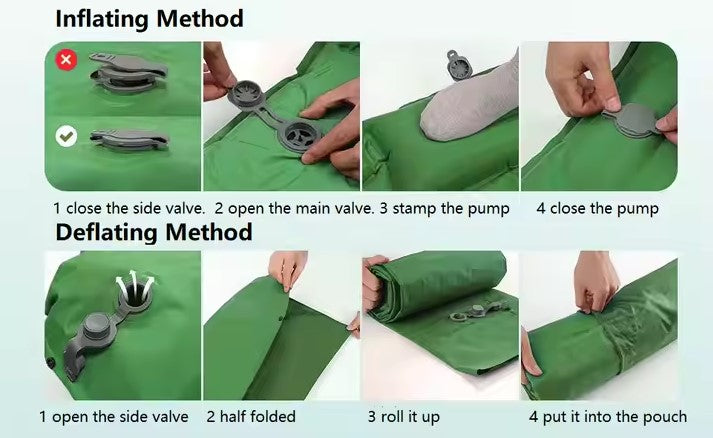 Inflating Method

1 close the side valve. 2 open the main valve. 3 stamp the pump 4 close the pump

Deflating Method

1 open the side valve 2 half folded 3 roll it up 4 put it into the pouch