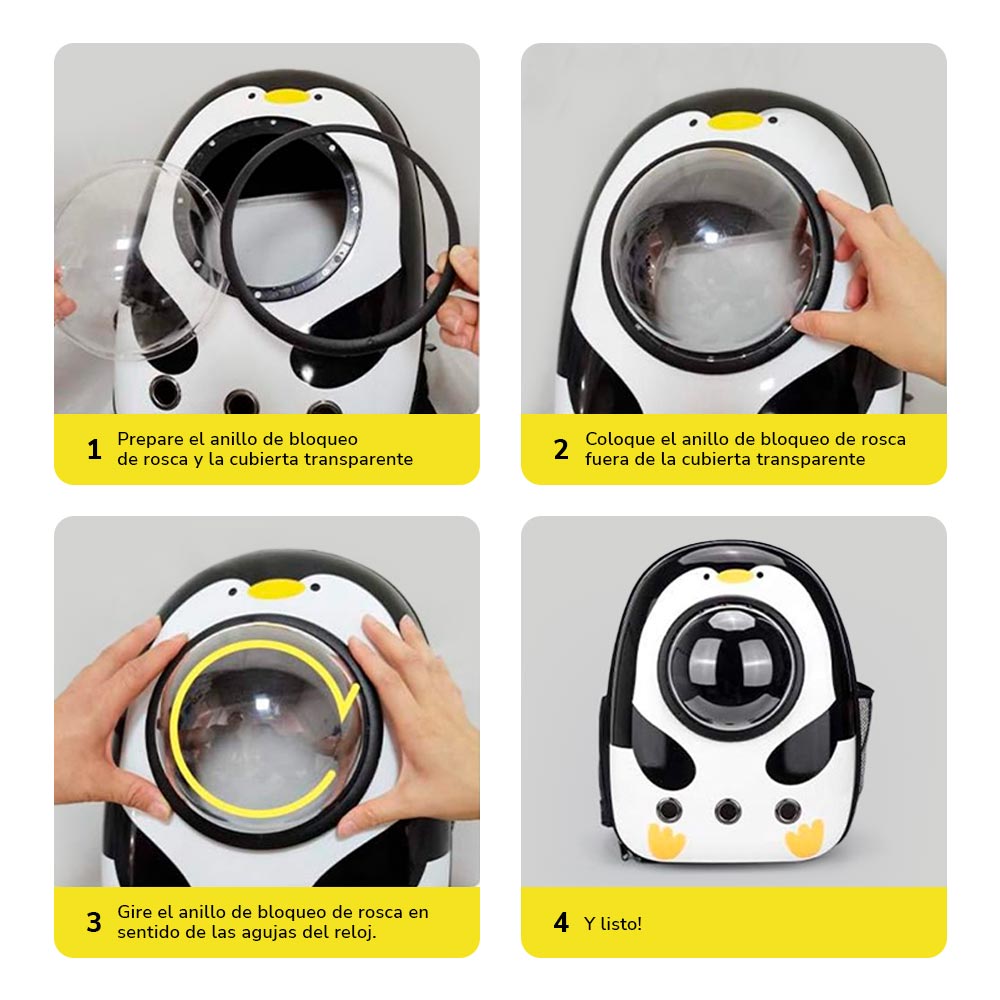 1 Prepare el anillo de bloqueo de rosca y la cubierta transparente

2 Coloque el anillo de bloqueo de rosca fuera de la cubierta transparente

3 Gire el anillo de bloqueo de rosca en sentido de las agujas del reloj.

4 Y listo!