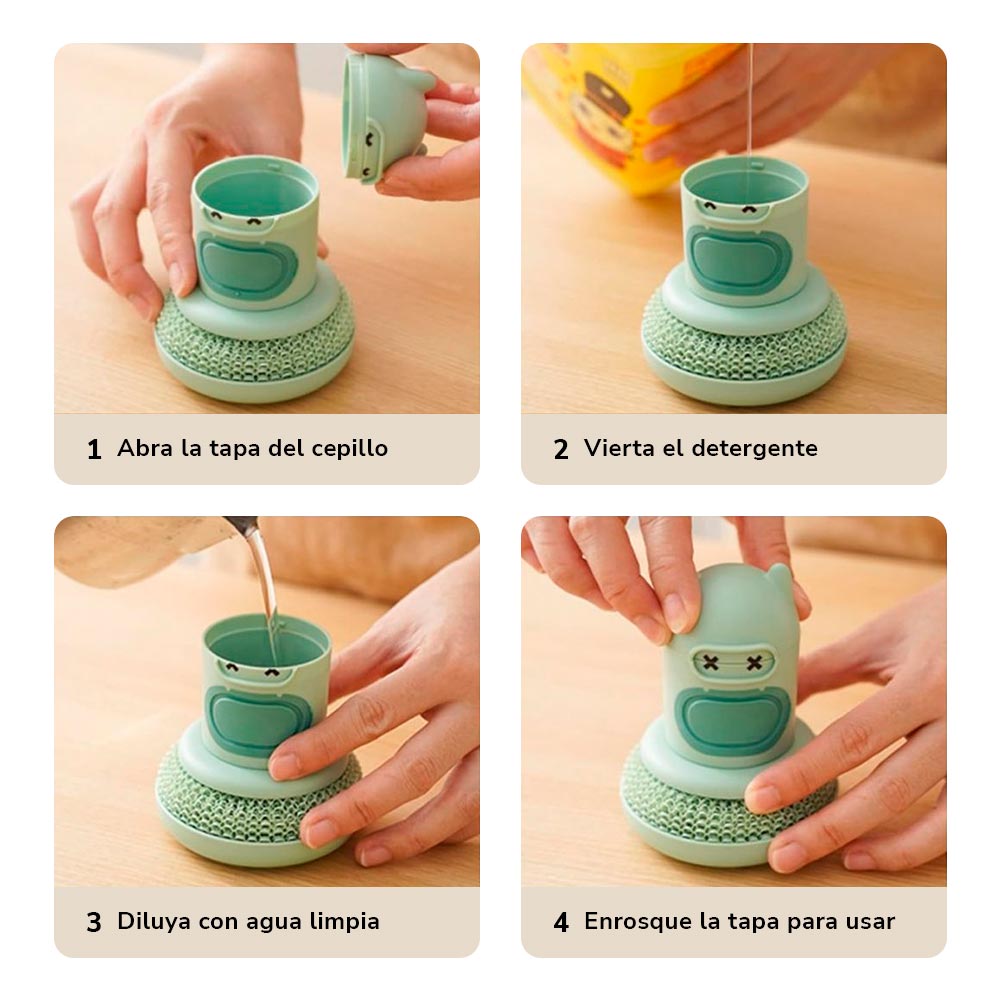 1 Abra la tapa del cepillo

2 Vierta el detergente

3 Diluya con agua limpia

4 Enrosque la tapa para usar